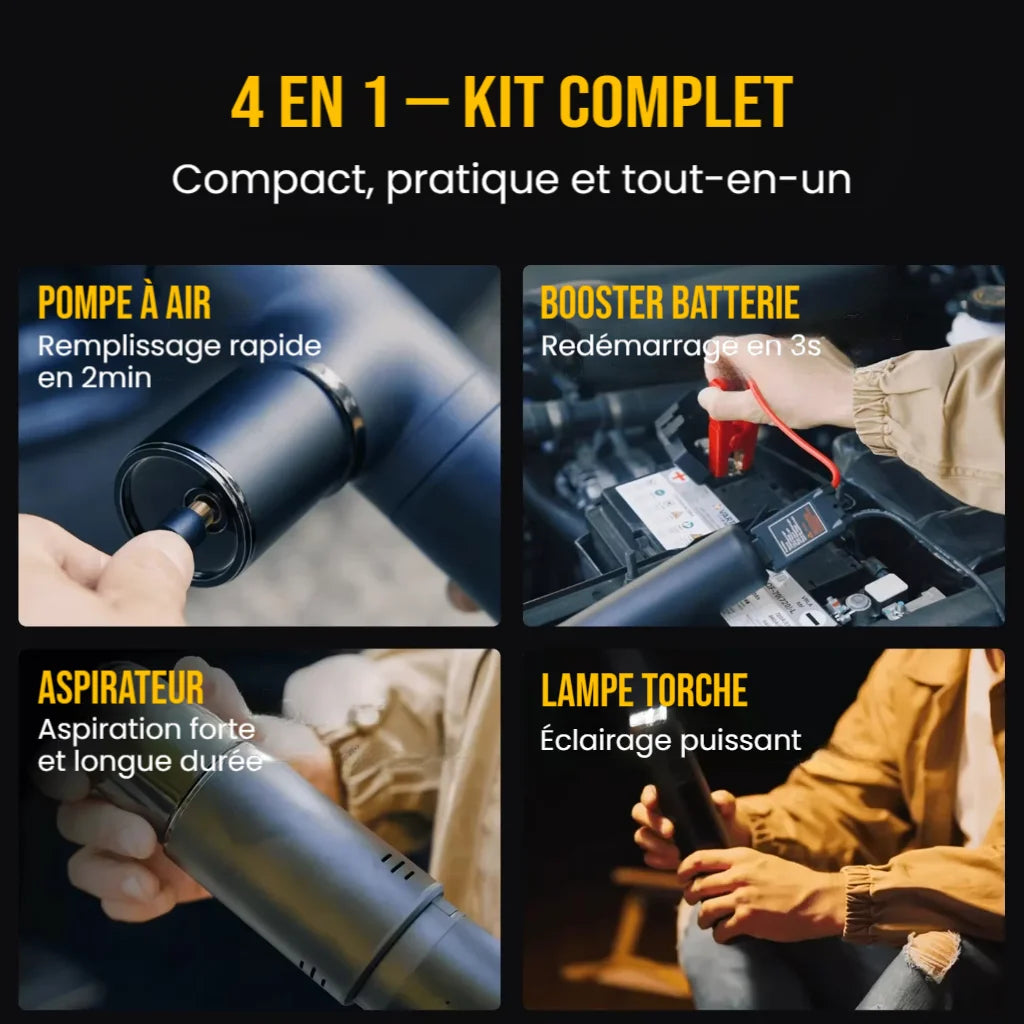 4 EN 1 — KIT COMPLET

Compact, pratique et tout-en-un

POMPE À AIR
Remplissage rapide en 2min

BOOSTER BATTERIE
Redémarrage en 3s

ASPIRATEUR
Aspiration forte et longue durée

LAMPE TORCHE
Éclairage puissant