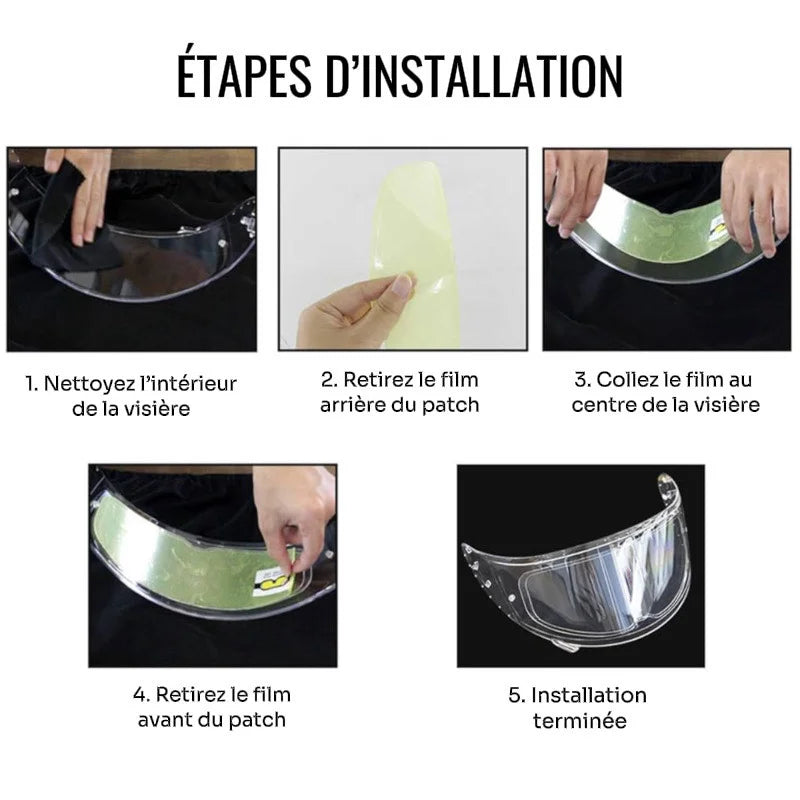 ÉTAPES D'INSTALLATION

1. Nettoyez l'intérieur de la visière

2. Retirez le film arrière du patch

3. Collez le film au centre de la visière

4. Retirez le film avant du patch

5. Installation terminée