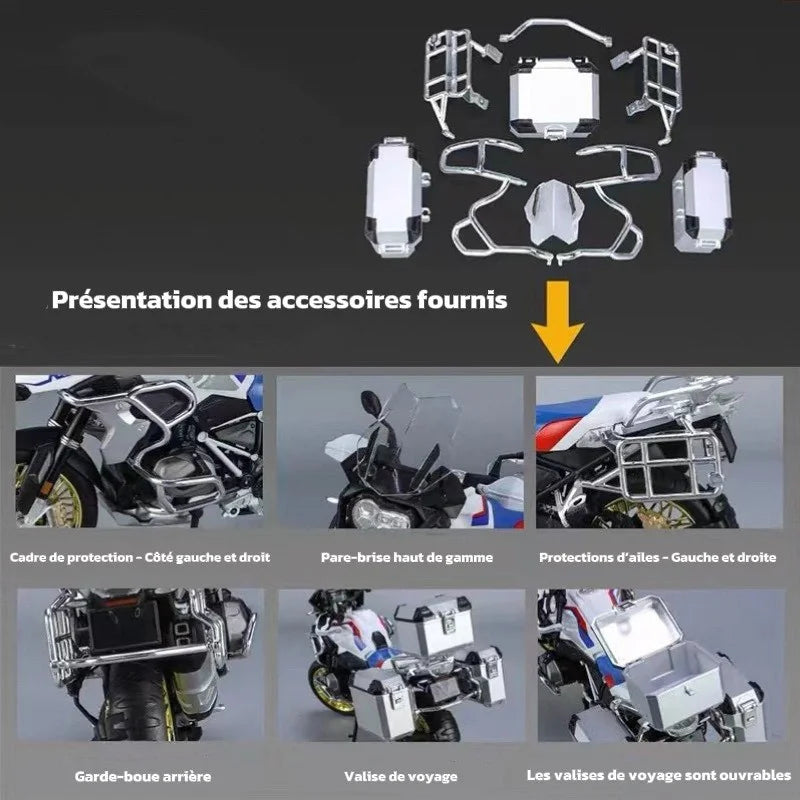 Présentation des accessoires fournis

Cadre de protection - Côté gauche et droit

Pare-brise haut de gamme

Protections d'ailes - Gauche et droite

Garde-boue arrière

Valise de voyage

Les valises de voyage sont ouvrables